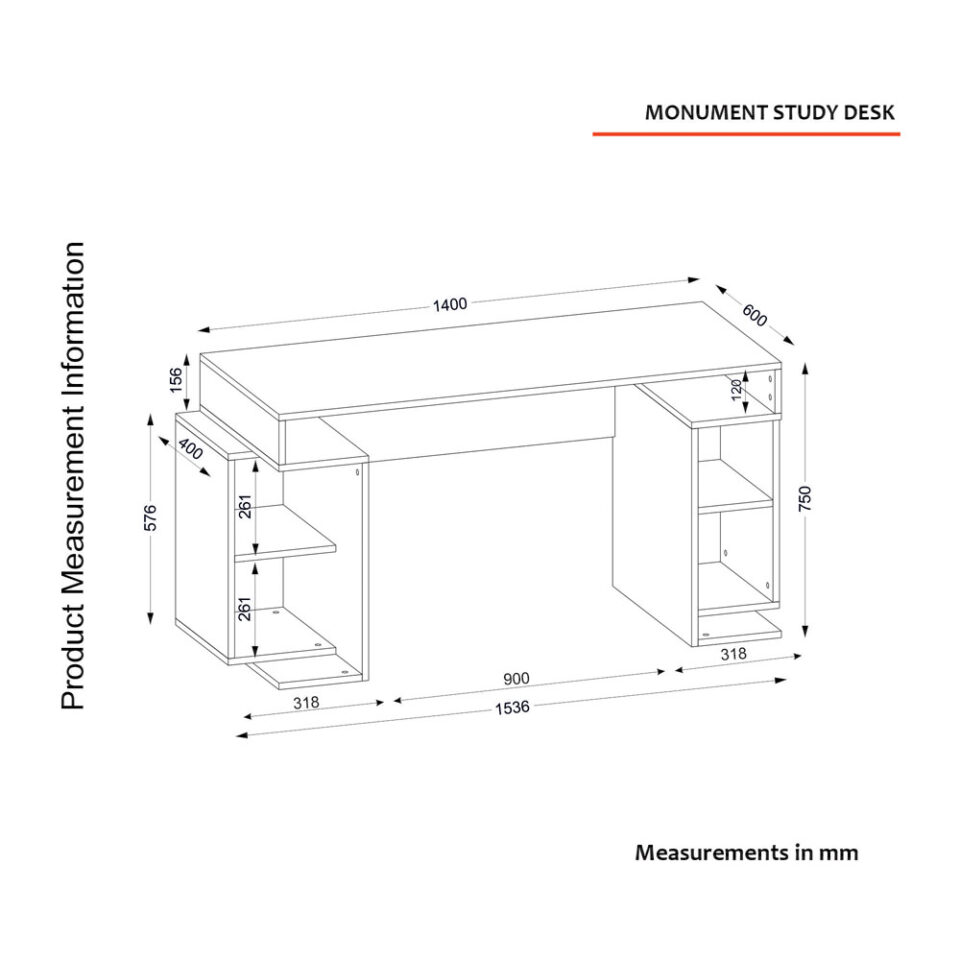 MONUMENT STUDY DESK

Product Measurement Information

1400

600

156

120

400

576

261

261

750

318

900

318

1536

Measurements in mm