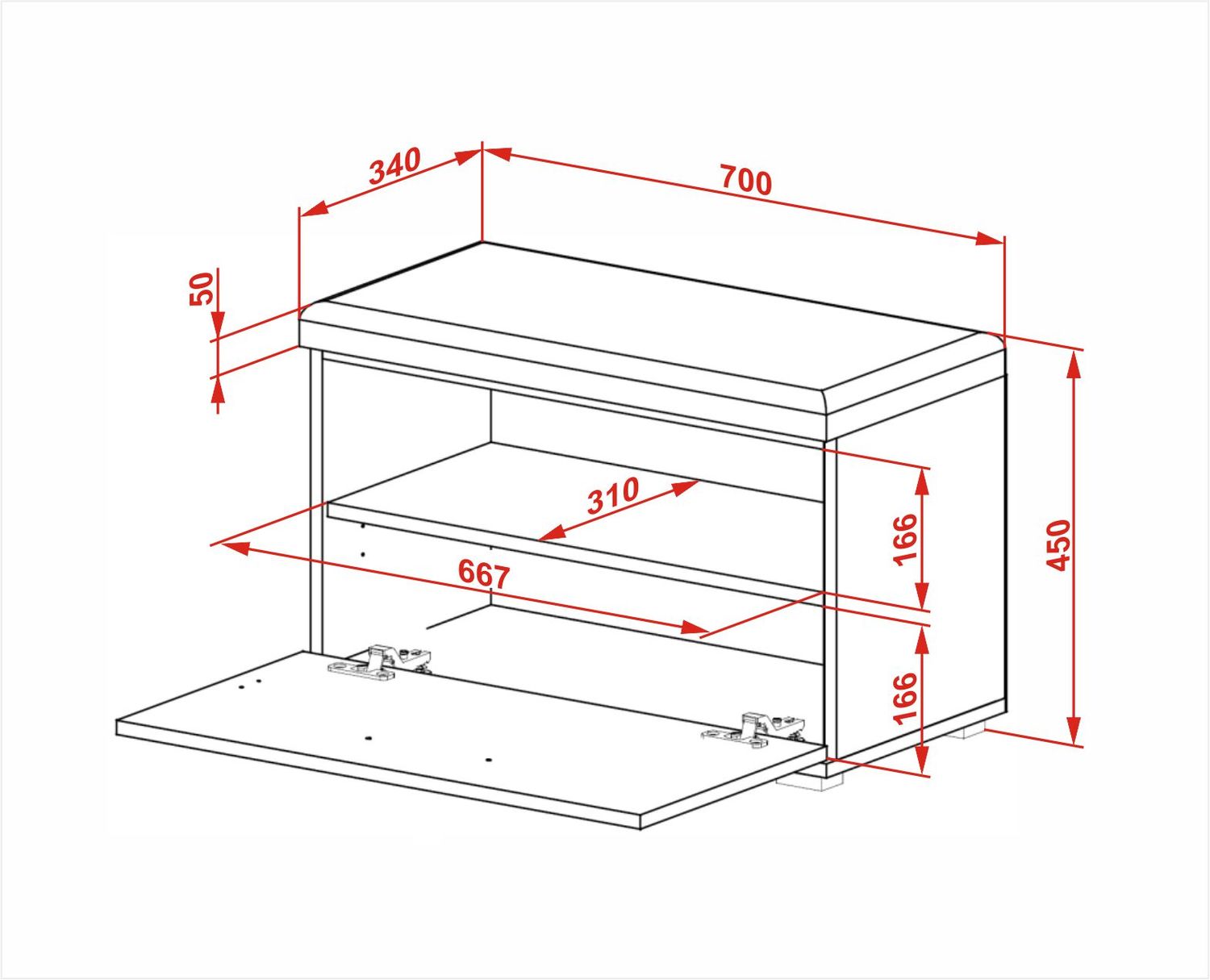 340
700
50
310
166
450
667
166